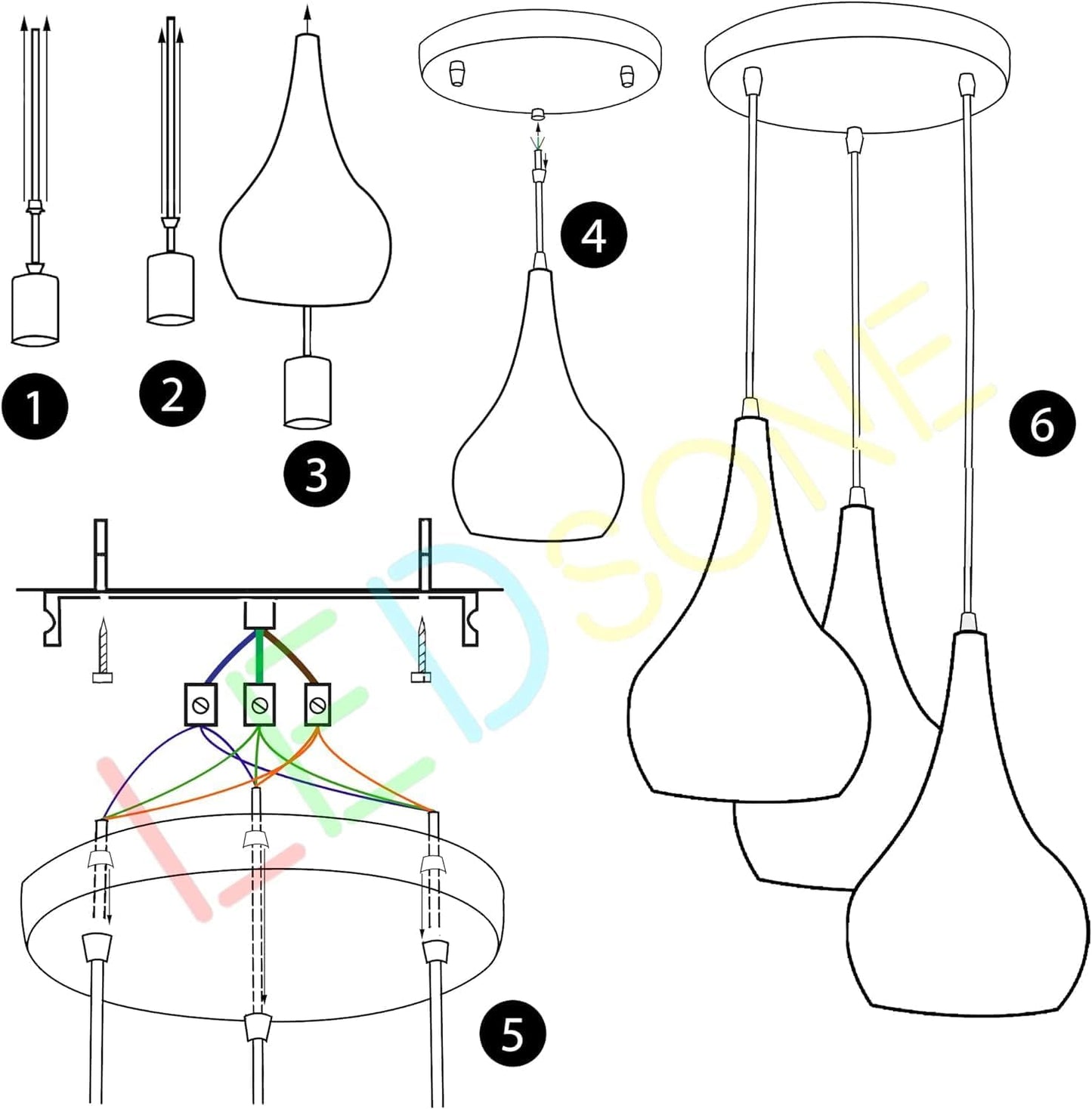 1
2
3
4
5
6
LEDSONE